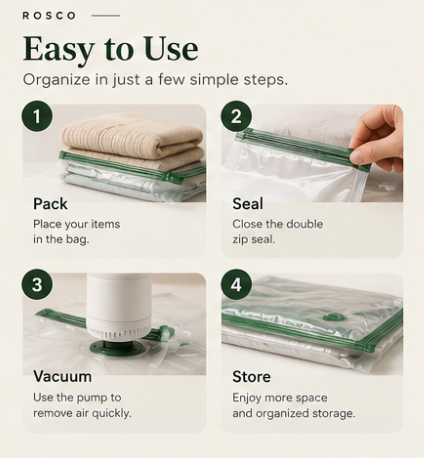 ROSCO

Easy to Use

Organize in just a few simple steps.

1

Pack

Place your items in the bag.

2

Seal

Close the double zip seal.

3

Vacuum

Use the pump to remove air quickly.

4

Store

Enjoy more space and organized storage.